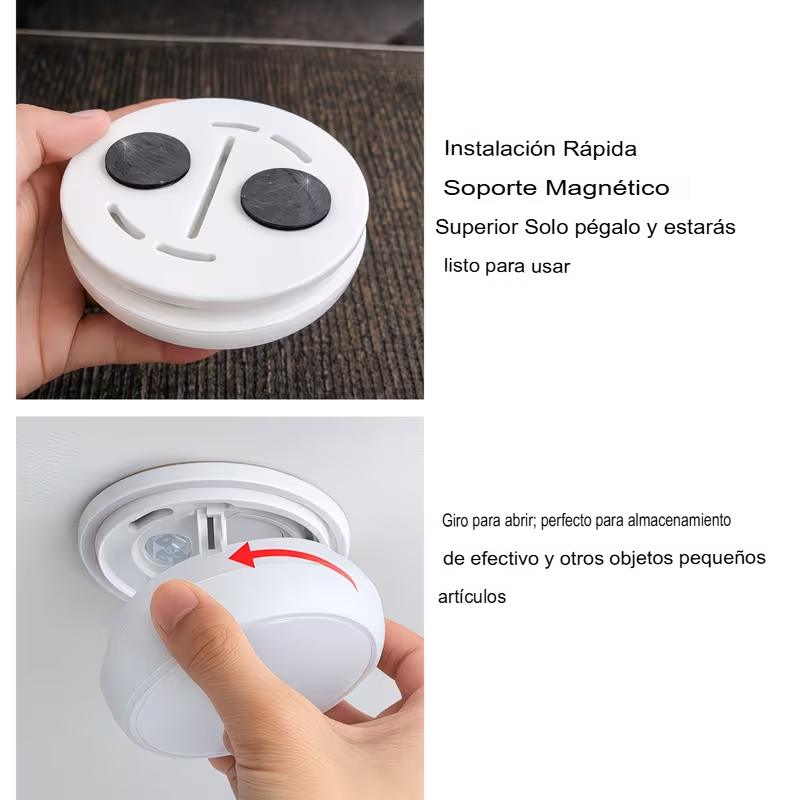 Instalación Rápida
Soporte Magnético
Superior Solo pégalo y estarás
listo para usar

Giro para abrir; perfecto para almacenamiento
de efectivo y otros objetos pequeños
artículos