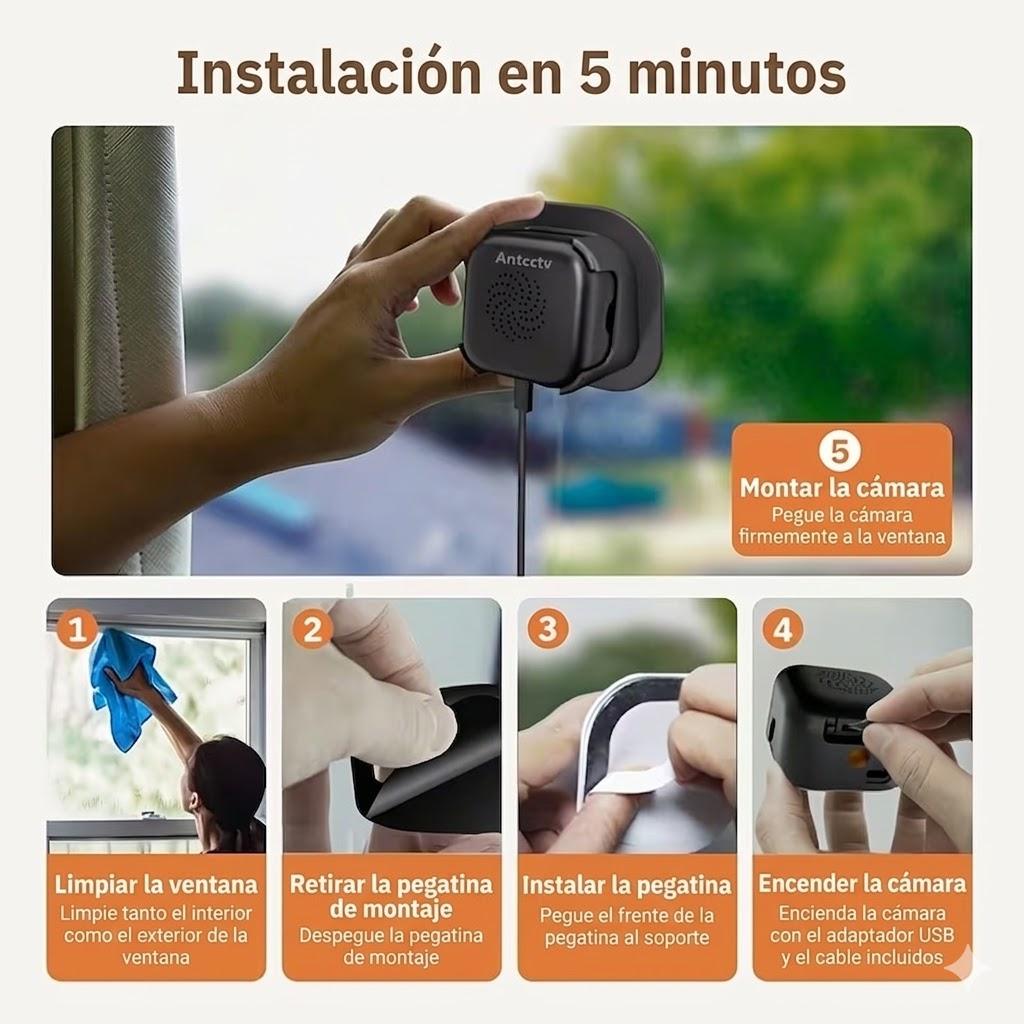 Instalación en 5 minutos

Antcctv

5
Montar la cámara
Pegue la cámara firmemente a la ventana

1
Limpiar la ventana
Limpie tanto el interior como el exterior de la ventana

2
Retirar la pegatina de montaje
Despegue la pegatina de montaje

3
Instalar la pegatina
Pegue el frente de la pegatina al soporte

4
Encender la cámara
Encienda la cámara con el adaptador USB y el cable incluidos